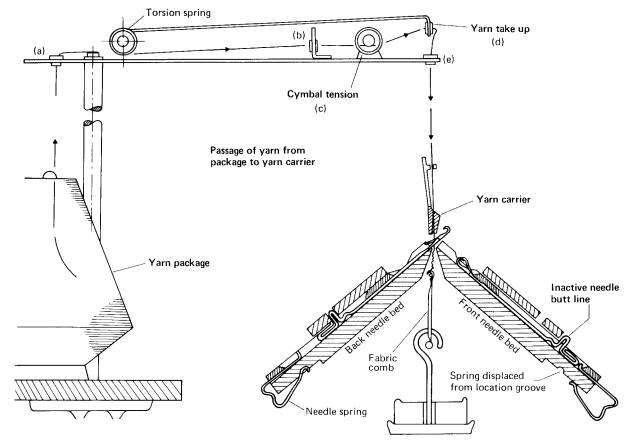 Torsion spring

(a)

(b)

Yarn take up
(d)

(e)

Cymbal tension
(c)

Passage of yarn from package to yarn carrier

Yarn carrier

Yarn package

Inactive needle butt line

Back needle bed

Front needle bed

Fabric comb

Spring displaced from location groove

Needle spring